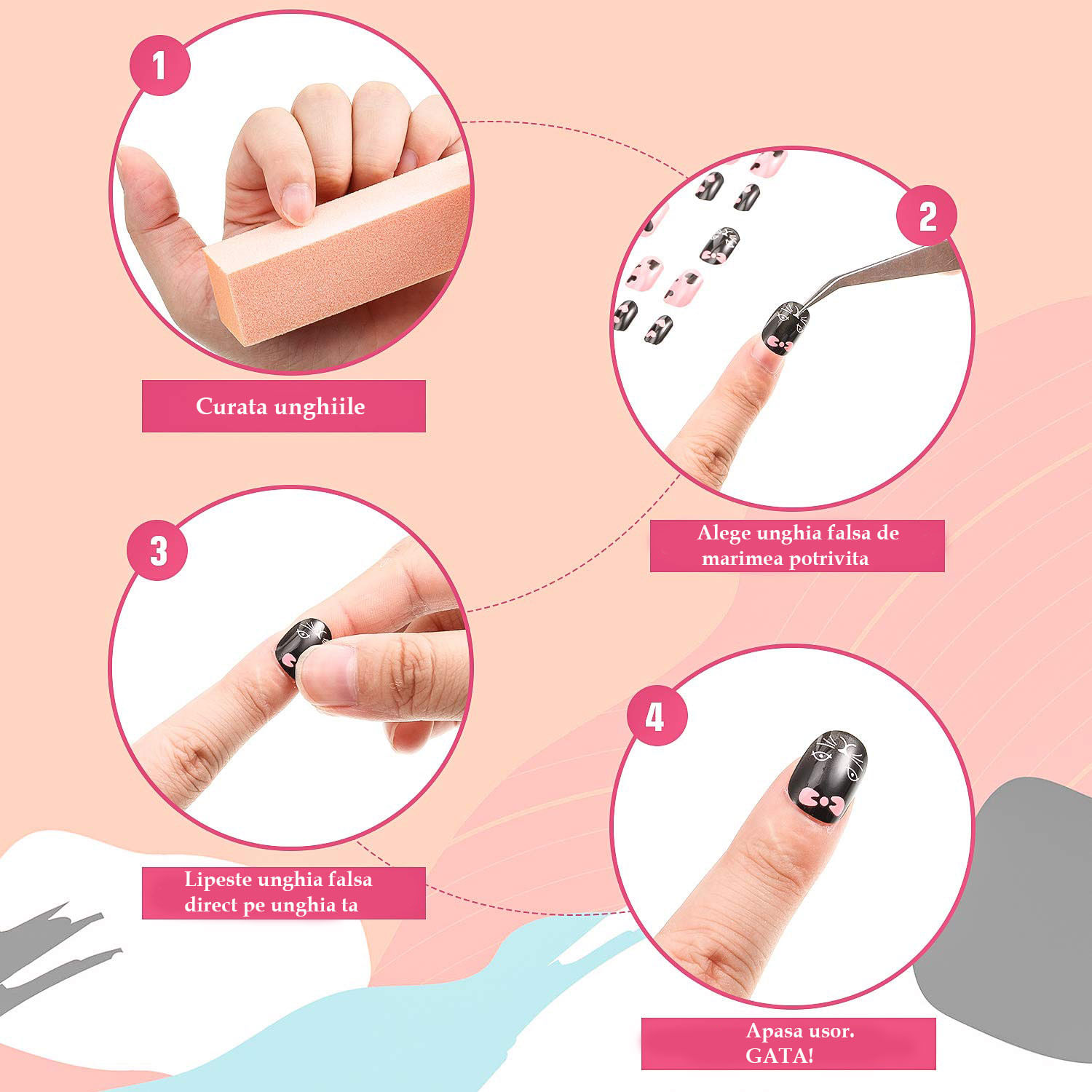 1

Curata unghiile

2

Alege unghia falsa de marimea potrivita

3

Lipeste unghia falsa direct pe unghia ta

4

Apasa usor. GATA!