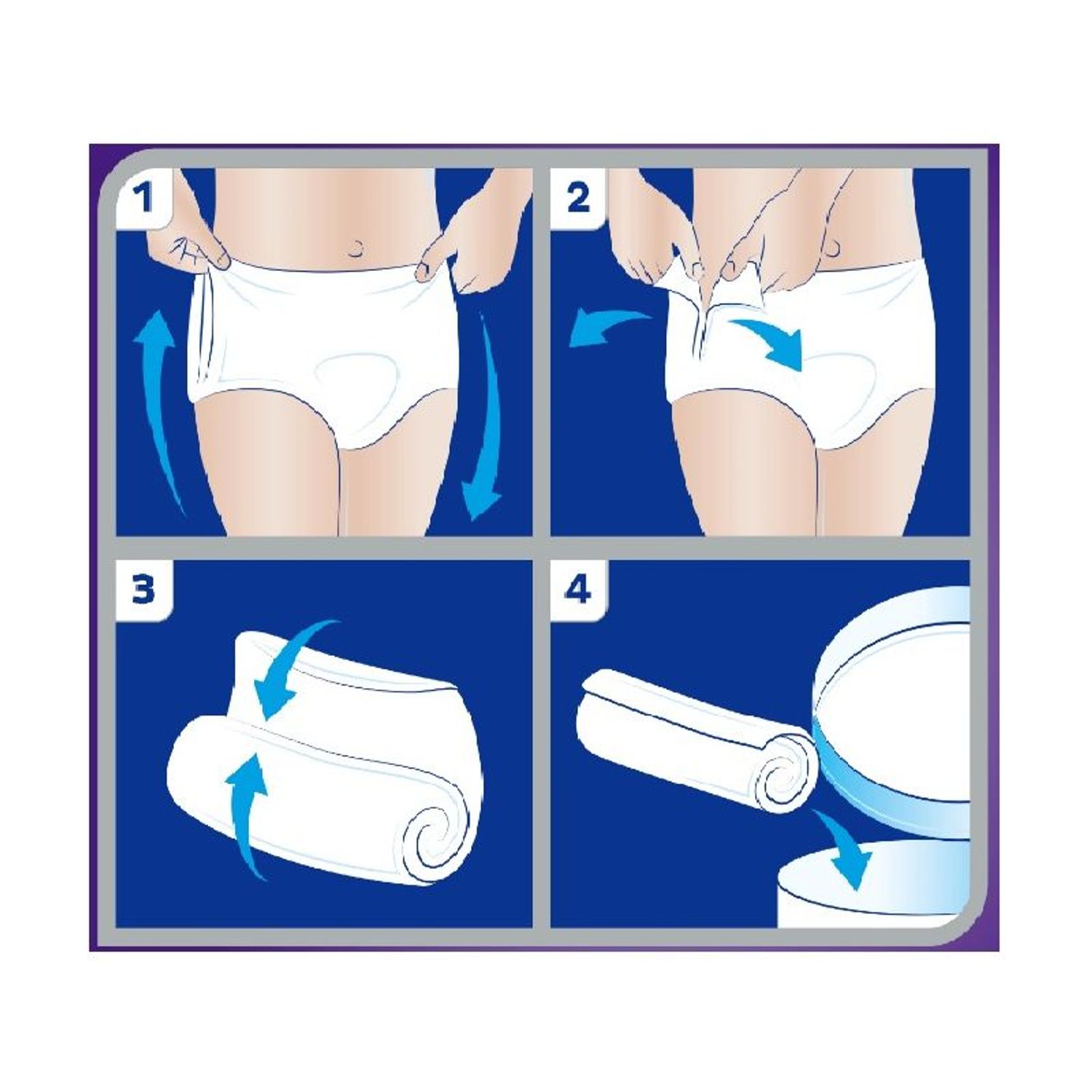 1

2

3

4