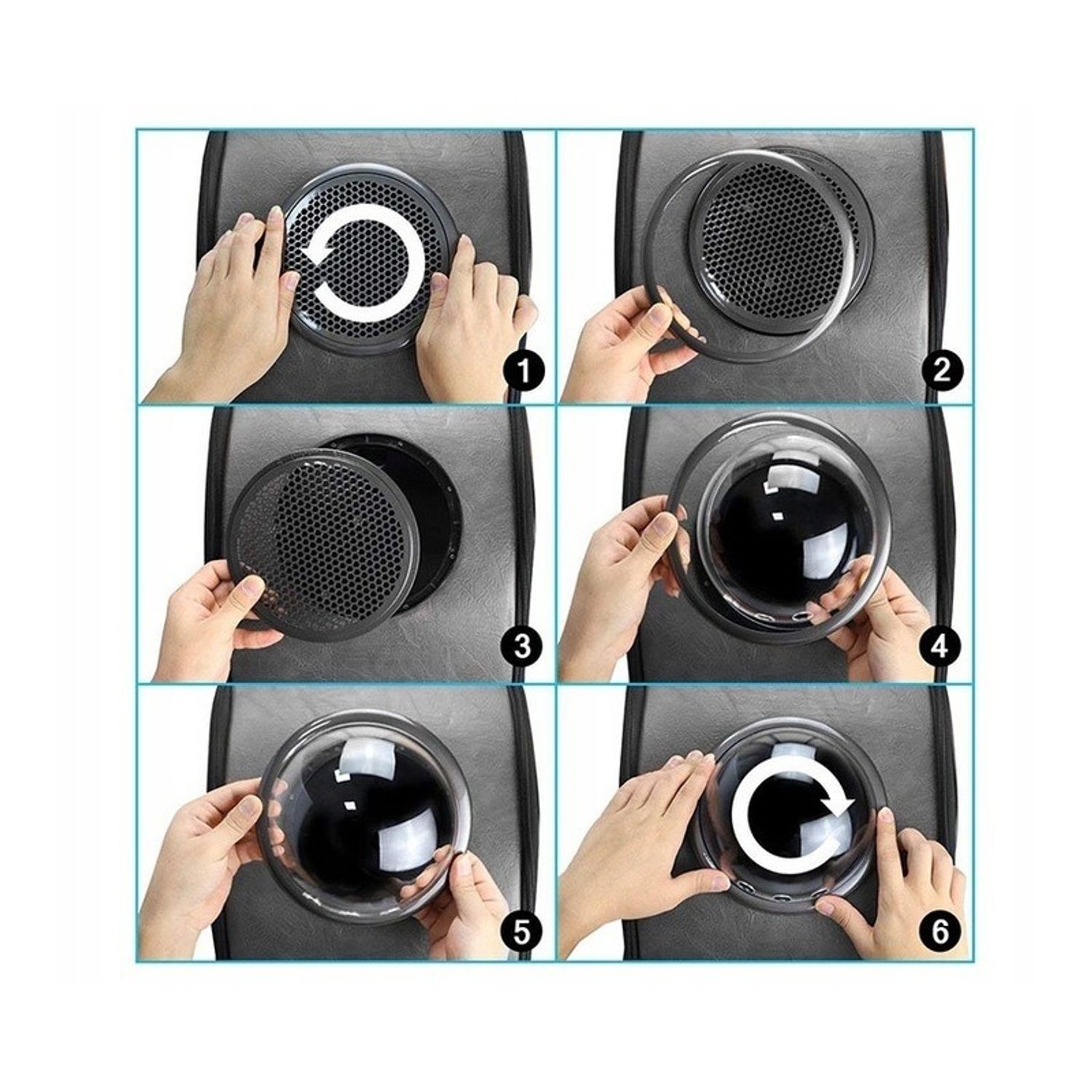 1

2

3

4

5

6