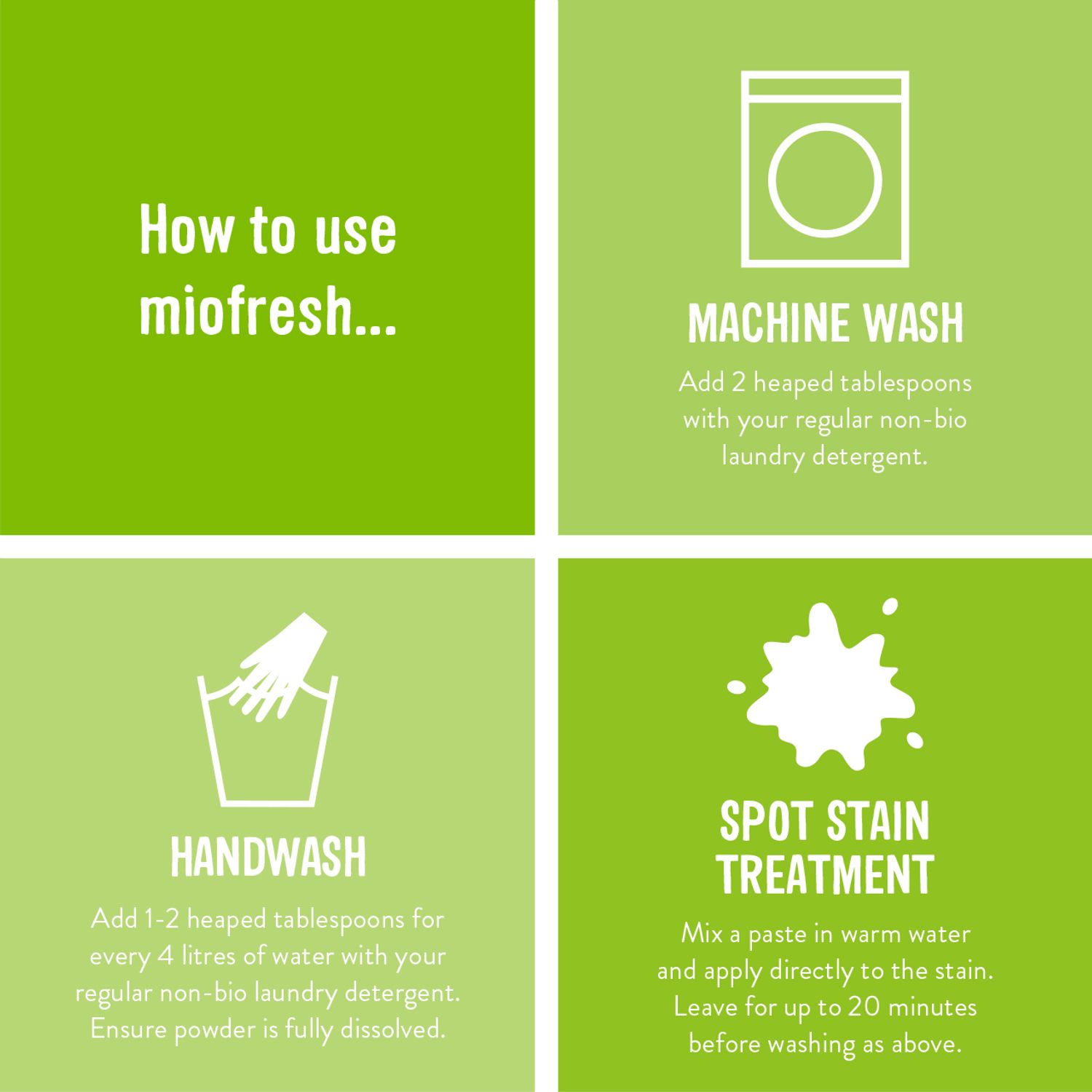 How to use miofresh...

MACHINE WASH

Add 2 heaped tablespoons with your regular non-bio laundry detergent.

HANDWASH

Add 1-2 heaped tablespoons for every 4 litres of water with your regular non-bio laundry detergent. Ensure powder is fully dissolved.

SPOT STAIN TREATMENT

Mix a paste in warm water and apply directly to the stain. Leave for up to 20 minutes before washing as above.