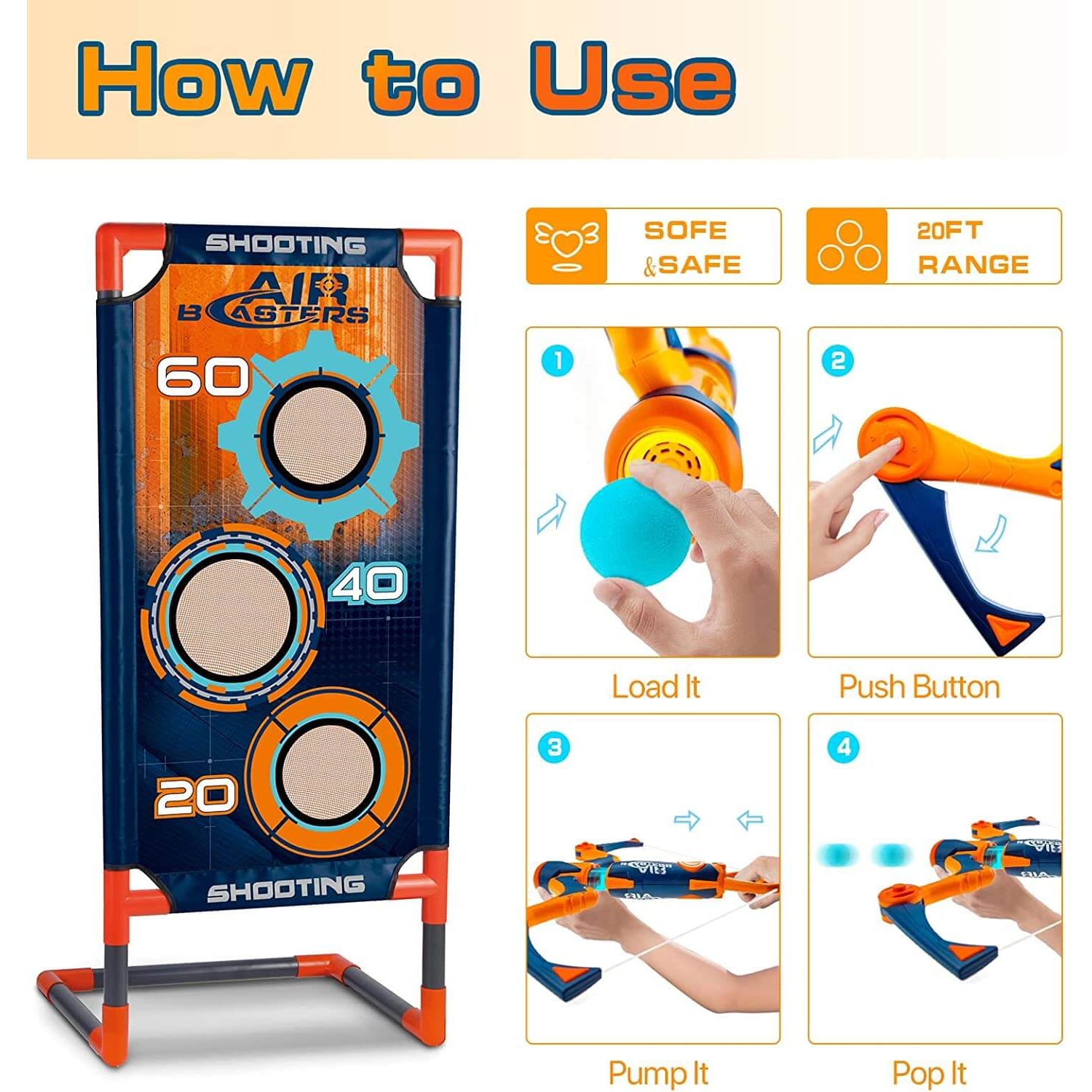 How to Use

SHOOTING

AIR BLASTERS

60

40

20

SHOOTING

SOFE &SAFE

20FT RANGE

1

Load It

2

Push Button

3

Pump It

4

Pop It