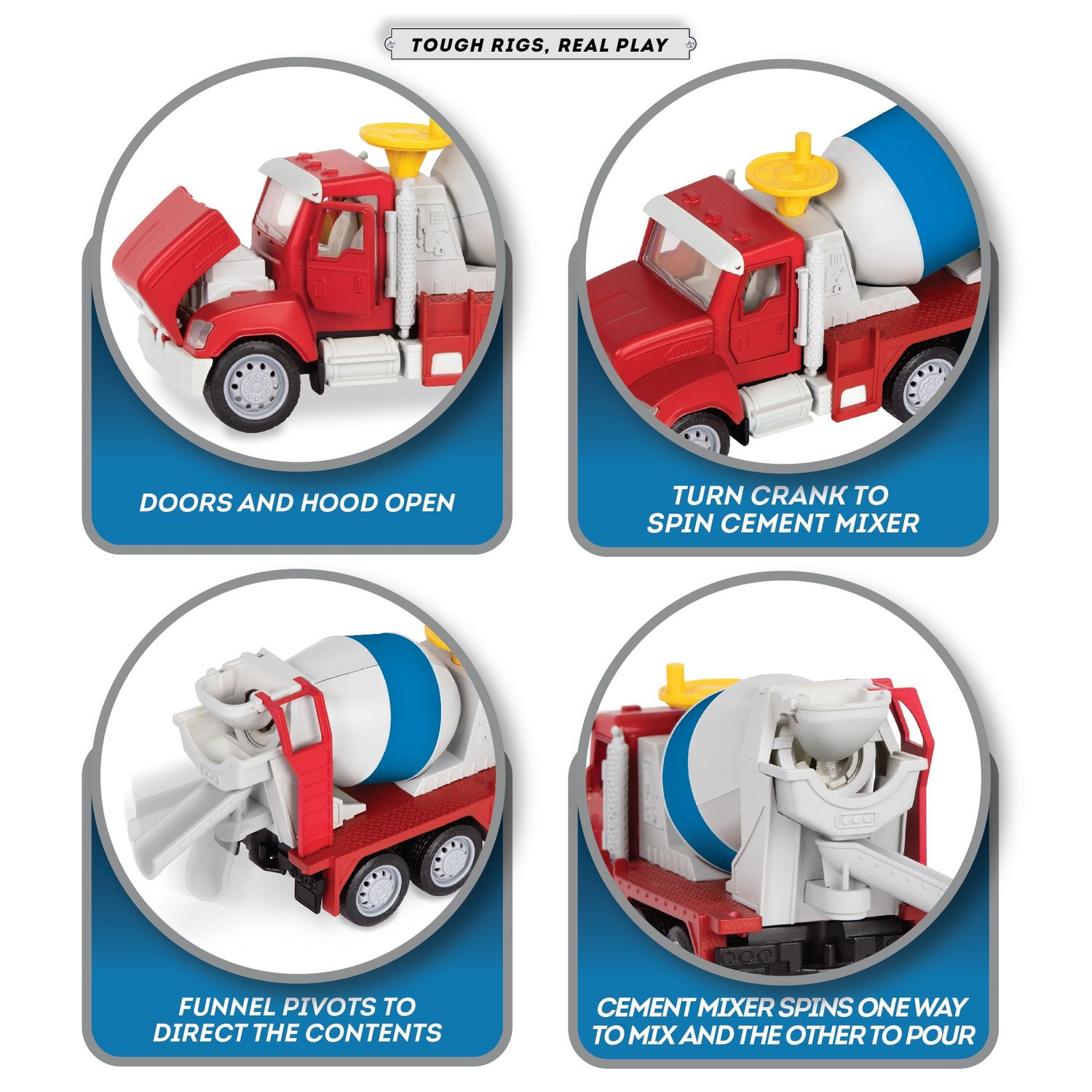 TOUGH RIGS, REAL PLAY

DOORS AND HOOD OPEN

TURN CRANK TO SPIN CEMENT MIXER

FUNNEL PIVOTS TO DIRECT THE CONTENTS

CEMENT MIXER SPINS ONE WAY TO MIX AND THE OTHER TO POUR