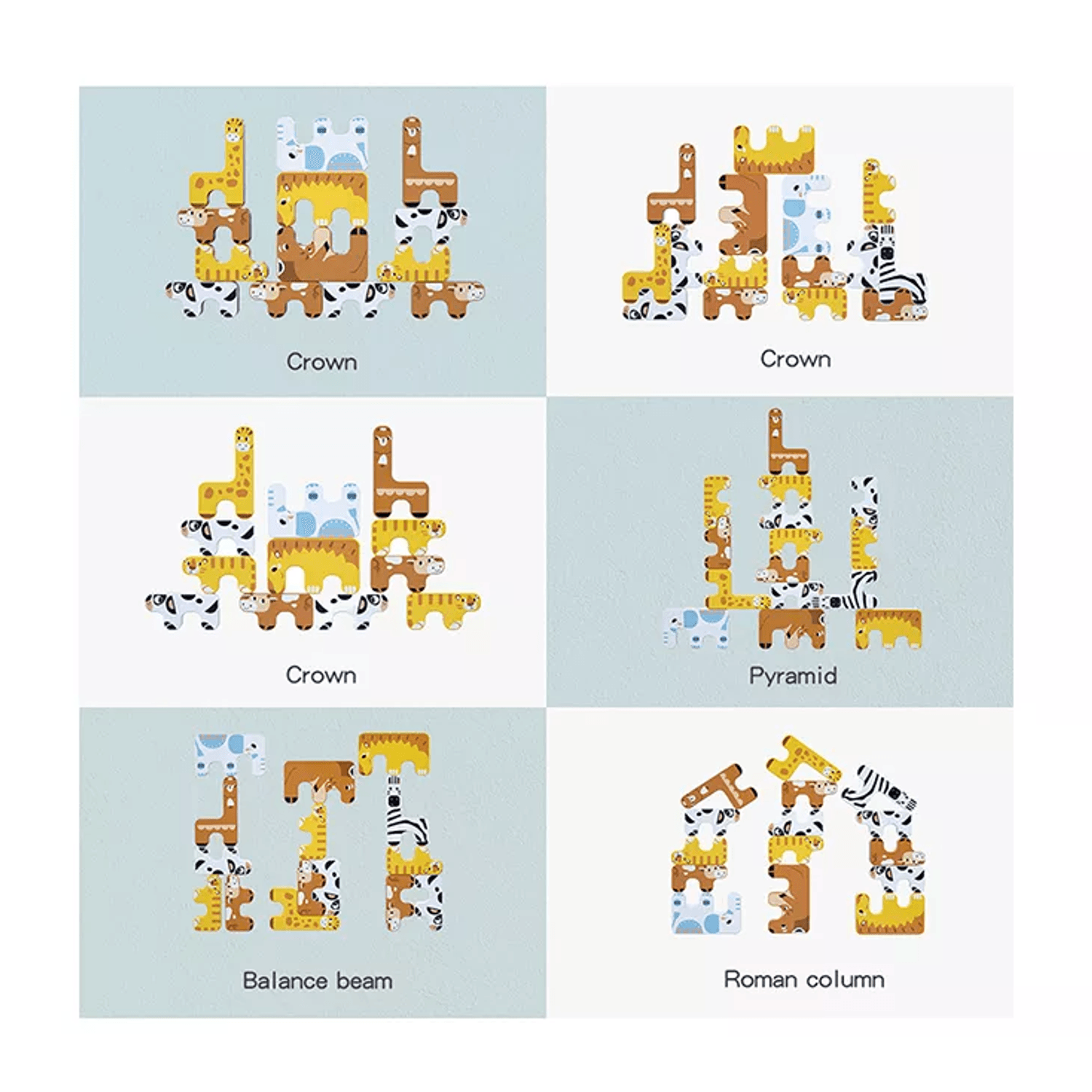 Crown

Crown

Crown

Pyramid

Balance beam

Roman column