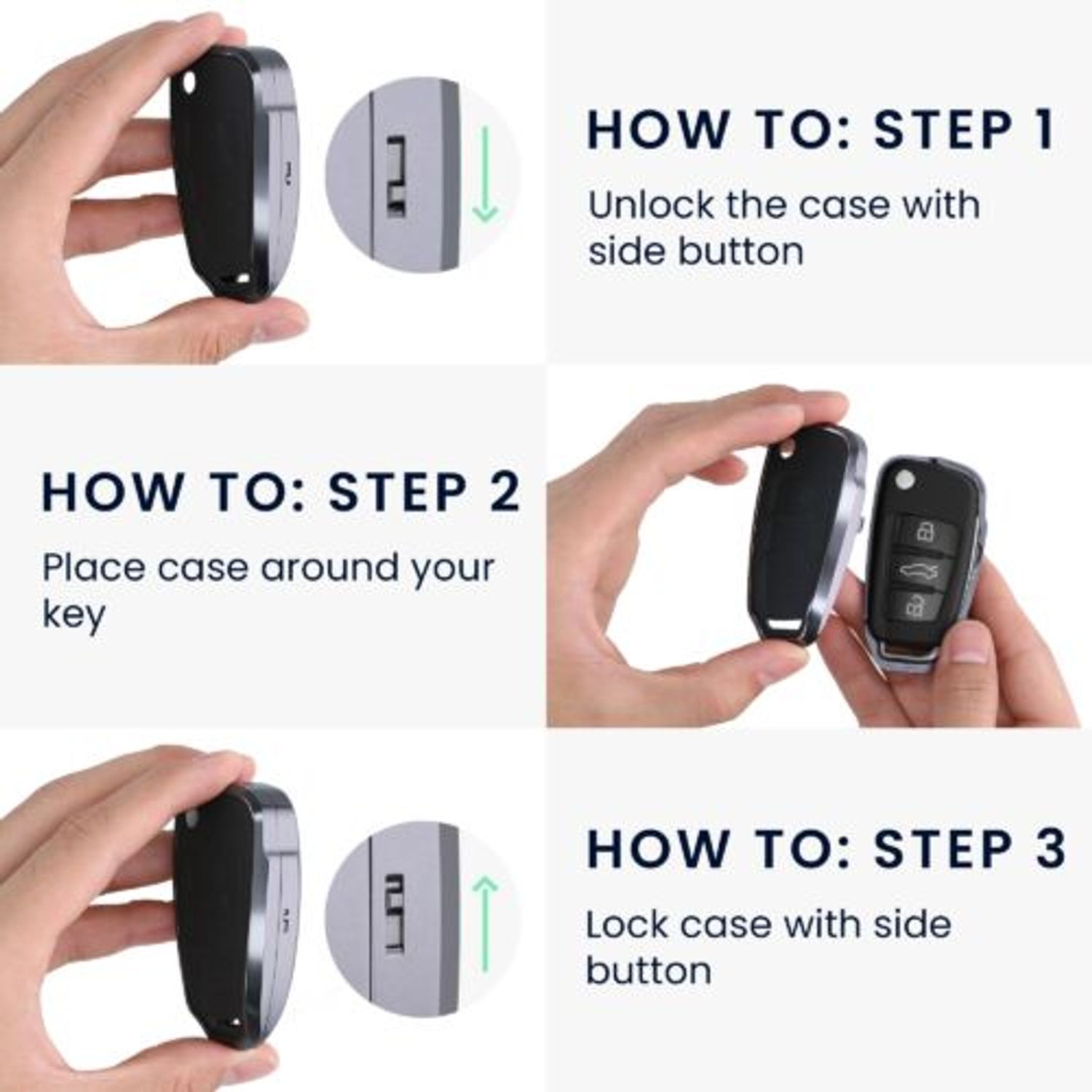 HOW TO: STEP 1
Unlock the case with side button

HOW TO: STEP 2
Place case around your key

HOW TO: STEP 3
Lock case with side button