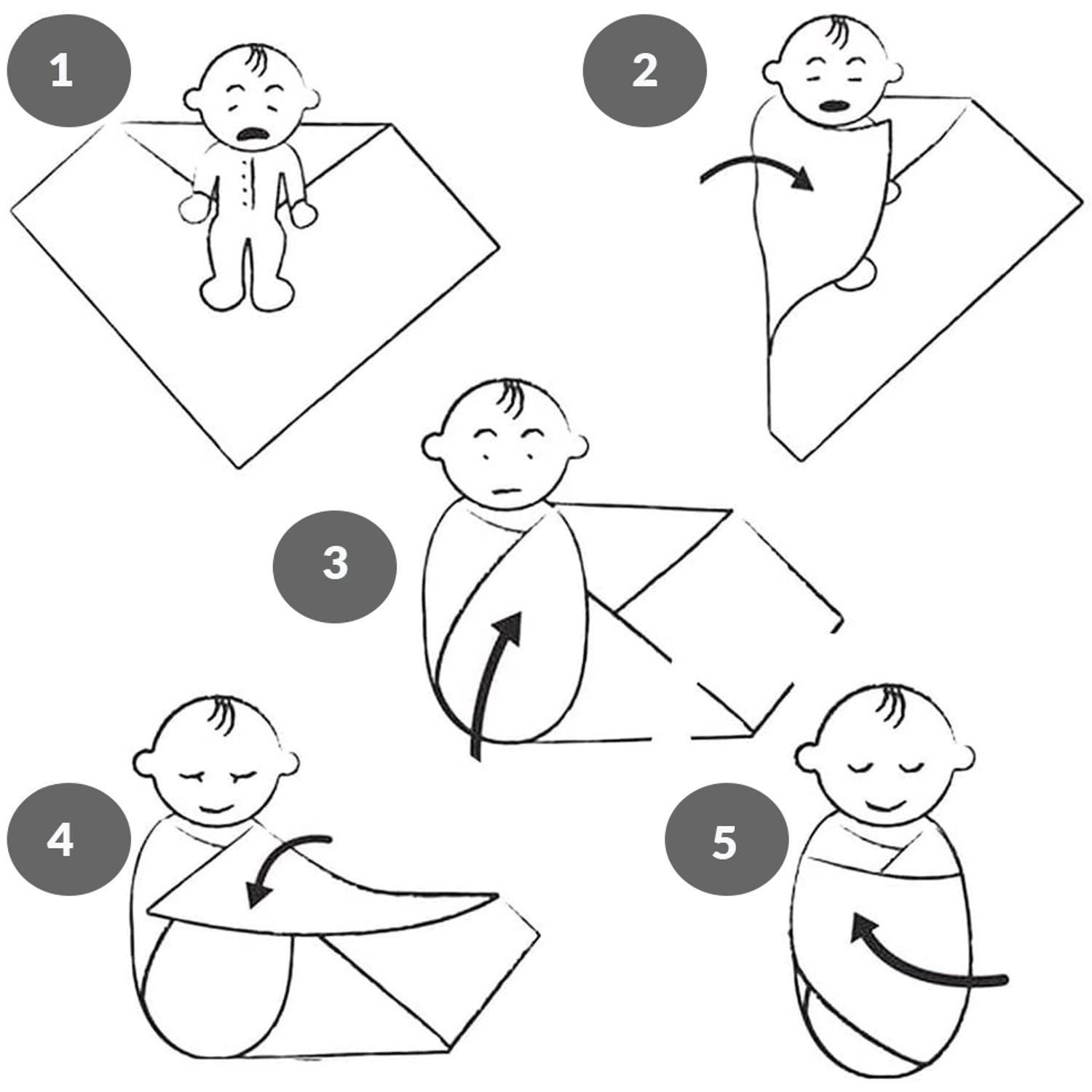 1

2

3

4

5