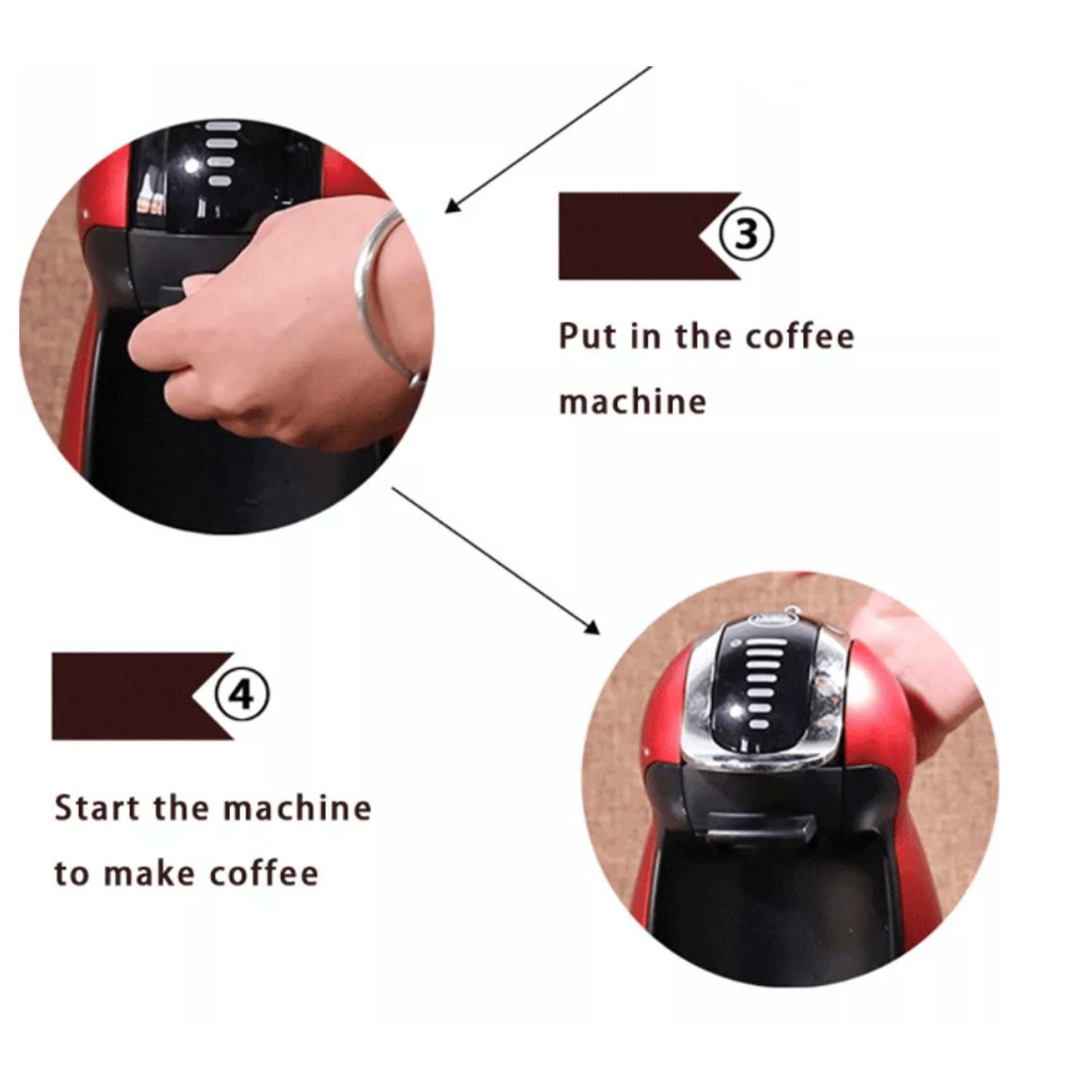 ③

Put in the coffee machine

④

Start the machine to make coffee