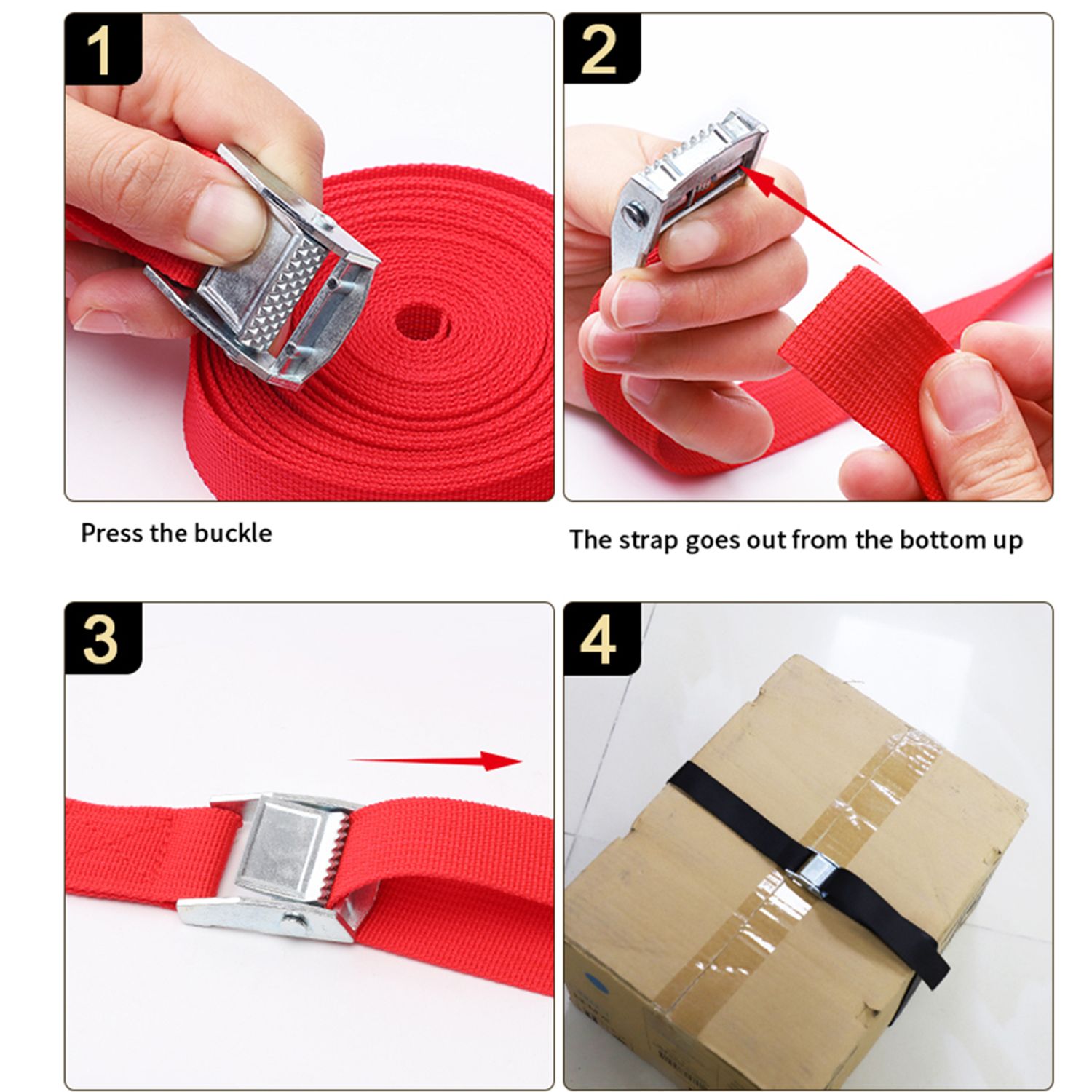 1

Press the buckle

2

The strap goes out from the bottom up

3

4